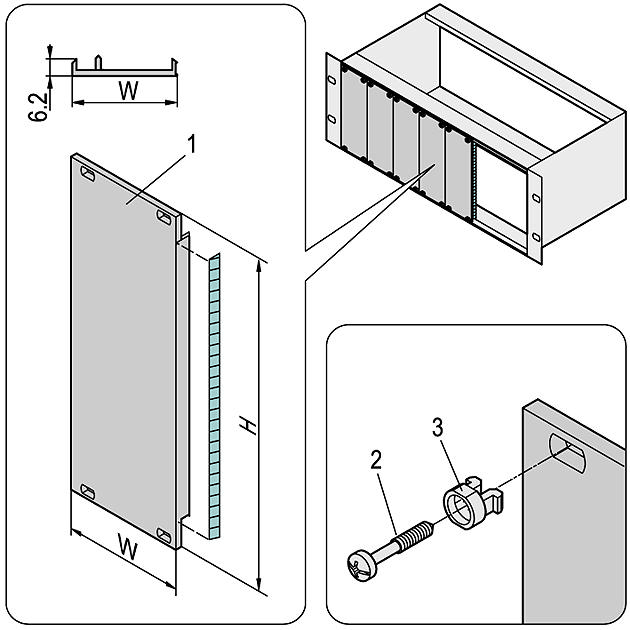 6.2
W
1
H
W
3
2