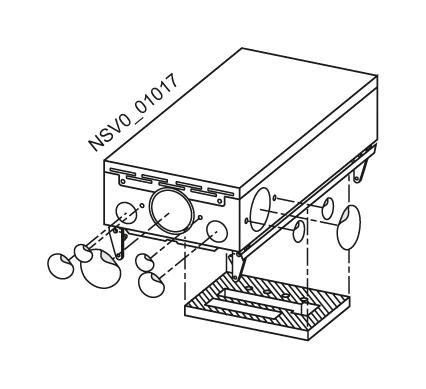 NSV0_01017